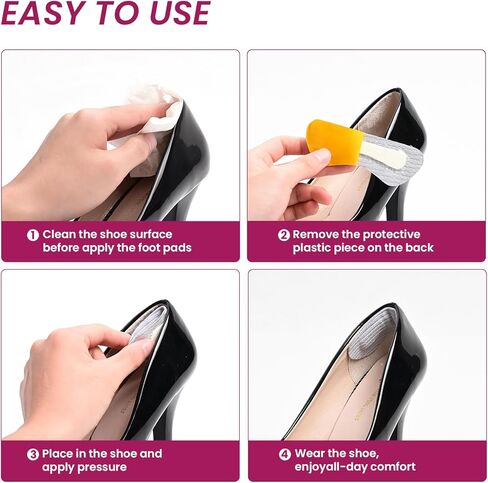 EASY TO USE

1 Clean the shoe surface before apply the foot pads

2 Remove the protective plastic piece on the back

3 Place in the shoe and apply pressure

4 Wear the shoe, enjoyall-day comfort