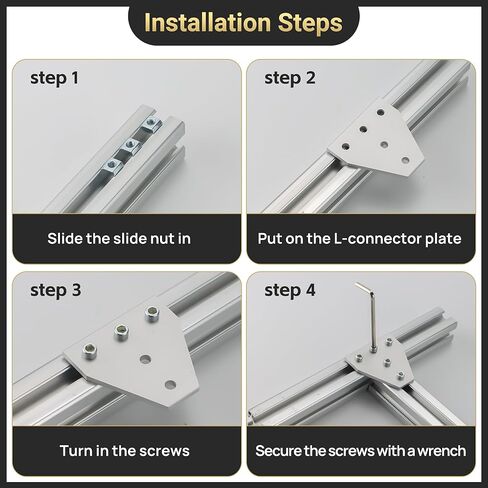 Installation Steps

step 1

Slide the slide nut in

step 2

Put on the L-connector plate

step 3

Turn in the screws

step 4

Secure the screws with a wrench