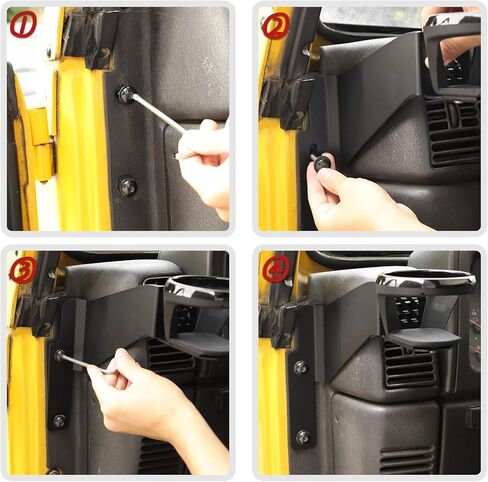 ①
②
③
④