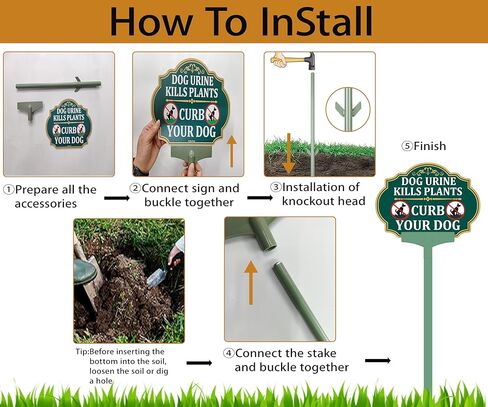 How To InStall

DOG URINE KILLS PLANTS CURB YOUR DOG

①Prepare all the accessories

DOG URINE KILLS PLANTS CURB YOUR DOG

②Connect sign and buckle together

③Installation of knockout head

⑤Finish

DOG URINE KILLS PLANTS CURB YOUR DOG

Tip:Before inserting the bottom into the soil, loosen the soil or dig a hole

④Connect the stake and buckle together