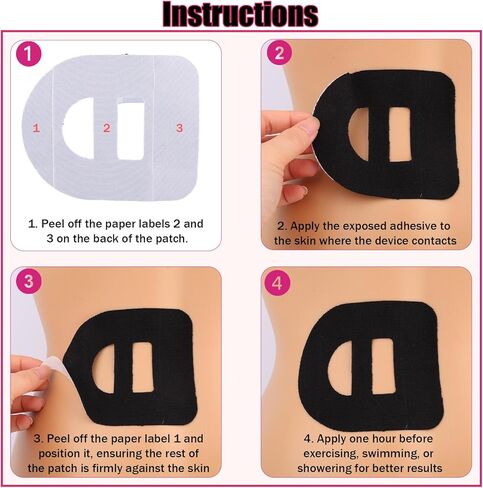 Instructions

1

1 2 3

1. Peel off the paper labels 2 and 3 on the back of the patch.

2

2. Apply the exposed adhesive to the skin where the device contacts

3

3. Peel off the paper label 1 and position it, ensuring the rest of the patch is firmly against the skin

4

4. Apply one hour before exercising, swimming, or showering for better results