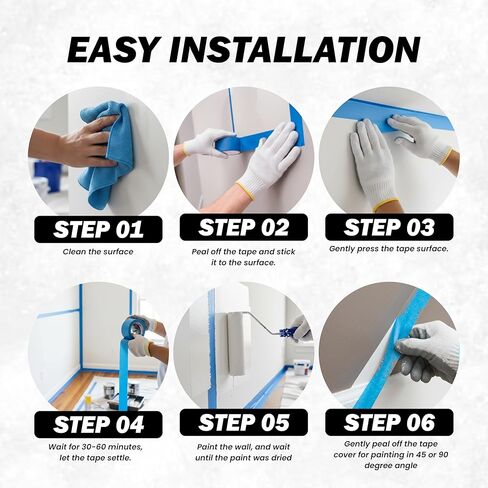 EASY INSTALLATION

STEP 01
Clean the surface

STEP 02
Peal off the tape and stick it to the surface.

STEP 03
Gently press the tape surface.

STEP 04
Wait for 30-60 minutes, let the tape settle.

STEP 05
Paint the wall, and wait until the paint was dried

STEP 06
Gently peal off the tape cover for painting in 45 or 90 degree angle