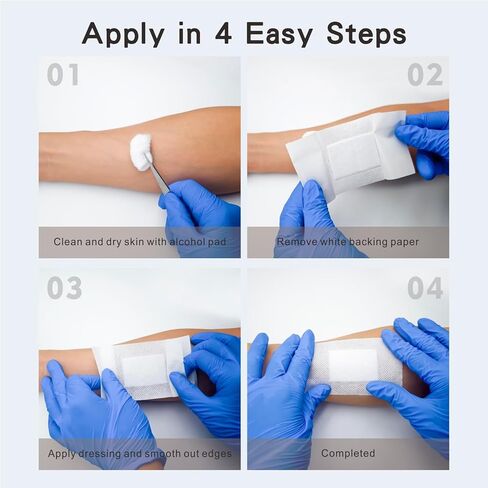 Apply in 4 Easy Steps

01

Clean and dry skin with alcohol pad

02

Remove white backing paper

03

Apply dressing and smooth out edges

04

Completed