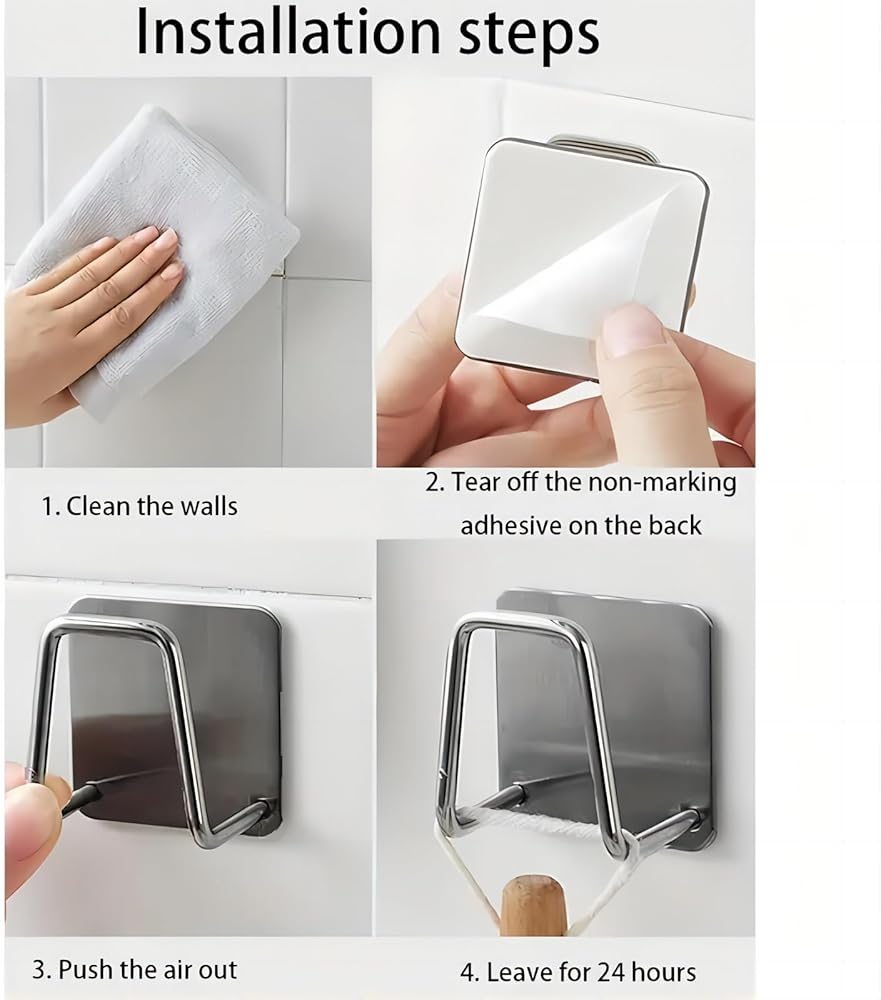 Installation steps

1. Clean the walls

2. Tear off the non-marking adhesive on the back

3. Push the air out

4. Leave for 24 hours