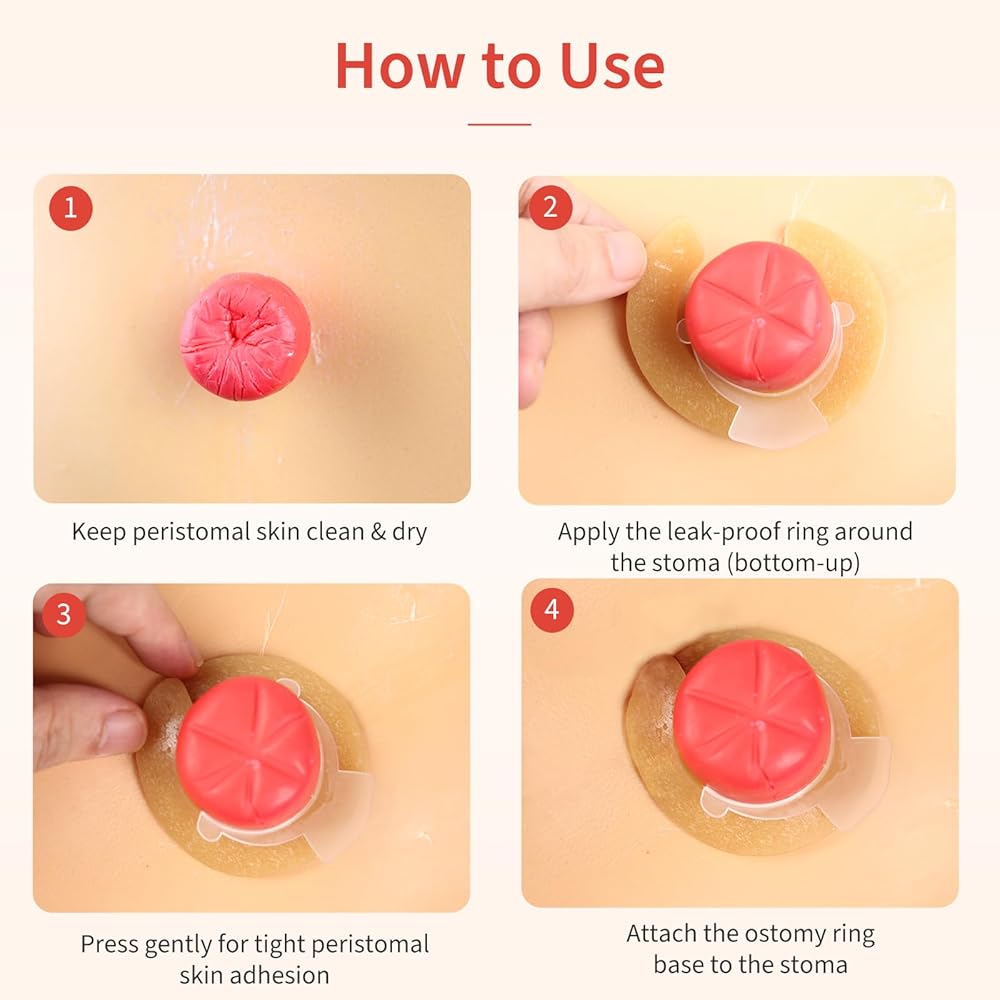 How to Use

1

Keep peristomal skin clean & dry

2

Apply the leak-proof ring around the stoma (bottom-up)

3

Press gently for tight peristomal skin adhesion

4

Attach the ostomy ring base to the stoma