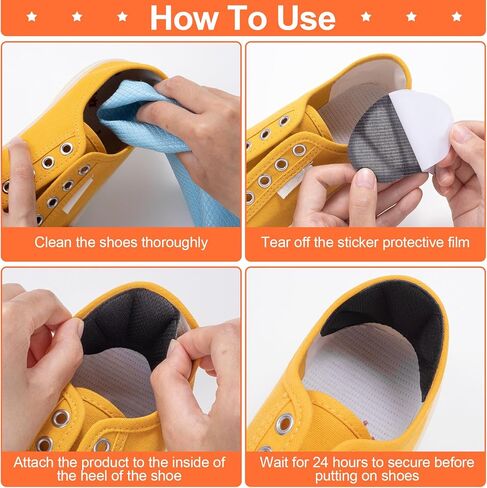 How To Use

Clean the shoes thoroughly

Tear off the sticker protective film

Attach the product to the inside of the heel of the shoe

Wait for 24 hours to secure before putting on shoes