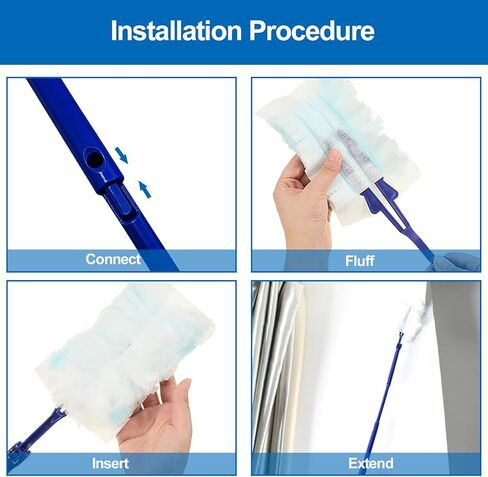 Installation Procedure

Connect

Fluff

Insert

Extend