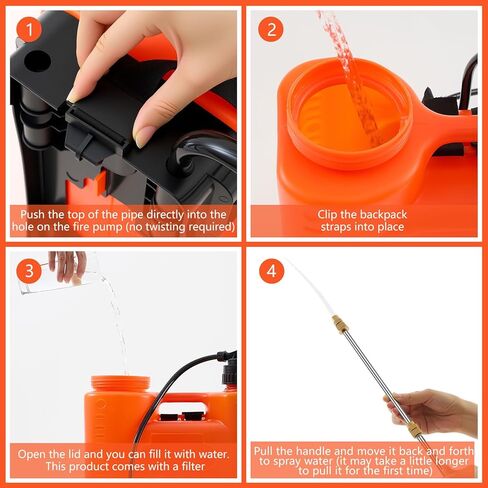 1

Push the top of the pipe directly into the hole on the fire pump (no twisting required)

2

Clip the backpack straps into place

3

Open the lid and you can fill it with water. This product comes with a filter

4

Pull the handle and move it back and forth to spray water (it may take a little longer to pull it for the first time)