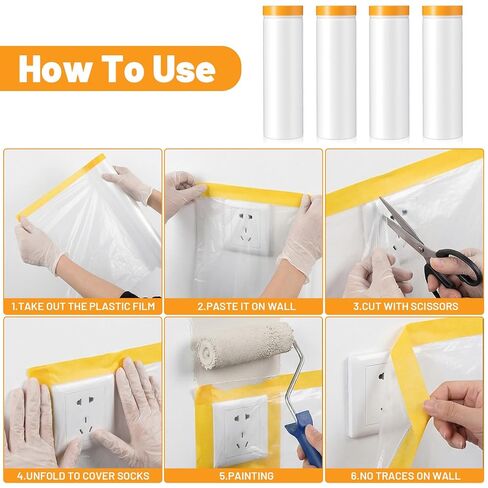 How To Use

1.TAKE OUT THE PLASTIC FILM

2.PASTE IT ON WALL

3.CUT WITH SCISSORS

4.UNFOLD TO COVER SOCKS

5.PAINTING

6.NO TRACES ON WALL