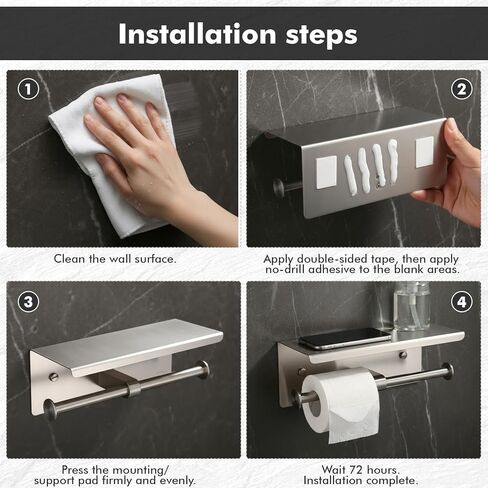 Installation steps

1

Clean the wall surface.

2

Apply double-sided tape, then apply no-drill adhesive to the blank areas.

3

Press the mounting/ support pad firmly and evenly.

4

Wait 72 hours. Installation complete.