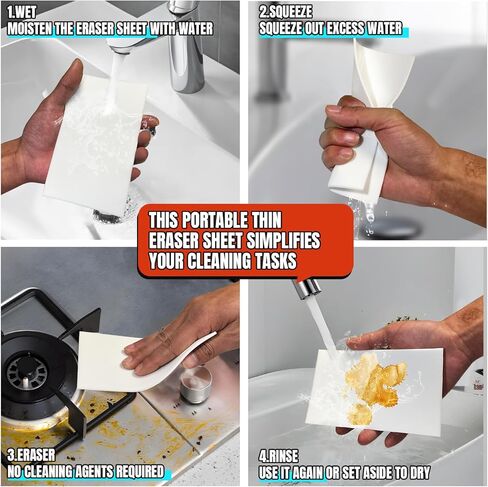 1.WET
MOISTEN THE ERASER SHEET WITH WATER

2.SQUEEZE
SQUEEZE OUT EXCESS WATER

THIS PORTABLE THIN ERASER SHEET SIMPLIFIES YOUR CLEANING TASKS

3.ERASER
NO CLEANING AGENTS REQUIRED

4.RINSE
USE IT AGAIN OR SET ASIDE TO DRY