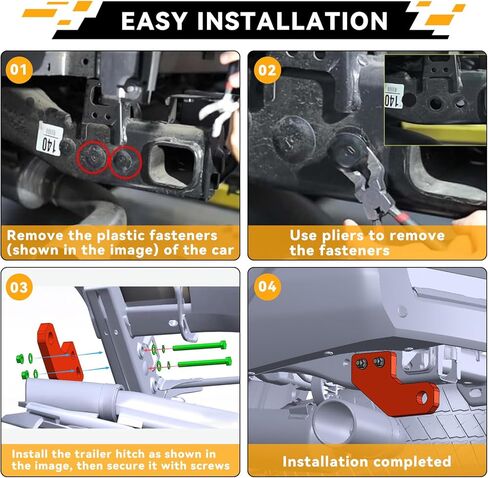 EASY INSTALLATION

01

140

Remove the plastic fasteners (shown in the image) of the car

02

140

Use pliers to remove the fasteners

03

Install the trailer hitch as shown in the image, then secure it with screws

04

Installation completed