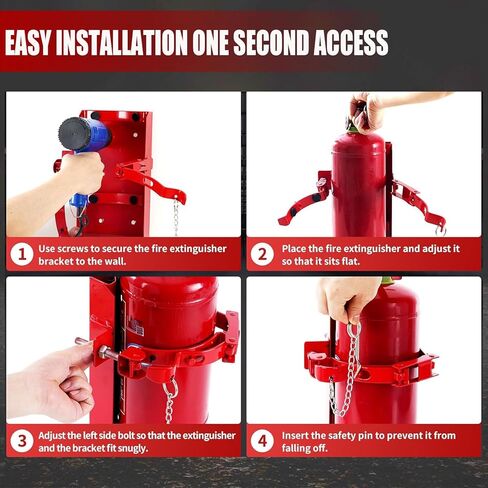 EASY INSTALLATION ONE SECOND ACCESS

1 Use screws to secure the fire extinguisher bracket to the wall.

2 Place the fire extinguisher and adjust it so that it sits flat.

3 Adjust the left side bolt so that the extinguisher and the bracket fit snugly.

4 Insert the safety pin to prevent it from falling off.