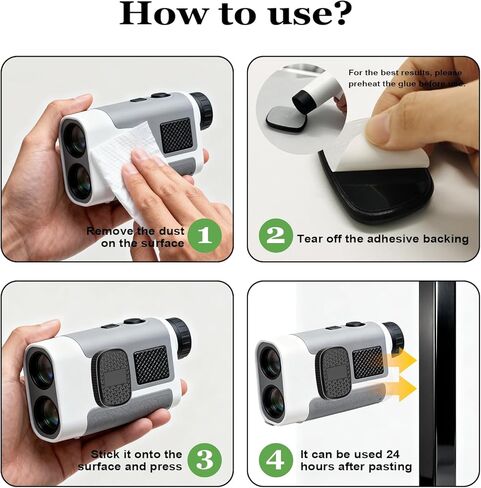 How to use?

Remove the dust on the surface 1

For the best results, please preheat the glue before use.

2 Tear off the adhesive backing

Stick it onto the surface and press 3

4 It can be used 24 hours after pasting