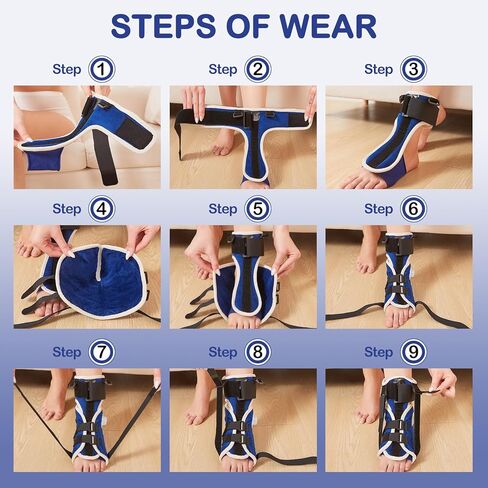 STEPS OF WEAR

Step ①

Step ②

Step ③

Step ④

Step ⑤

Step ⑥

Step ⑦

Step ⑧

Step ⑨