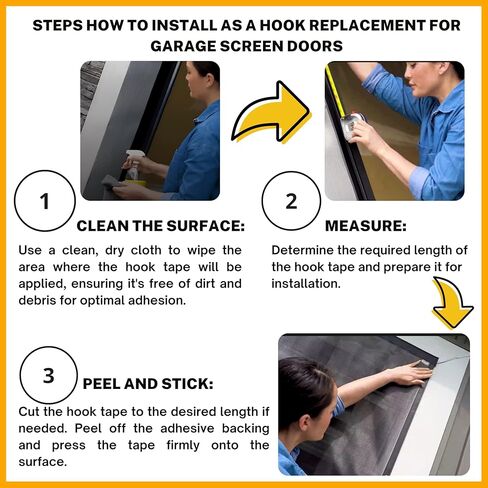 STEPS HOW TO INSTALL AS A HOOK REPLACEMENT FOR GARAGE SCREEN DOORS

1

CLEAN THE SURFACE:

Use a clean, dry cloth to wipe the area where the hook tape will be applied, ensuring it's free of dirt and debris for optimal adhesion.

2

MEASURE:

Determine the required length of the hook tape and prepare it for installation.

3

PEEL AND STICK:

Cut the hook tape to the desired length if needed. Peel off the adhesive backing and press the tape firmly onto the surface.