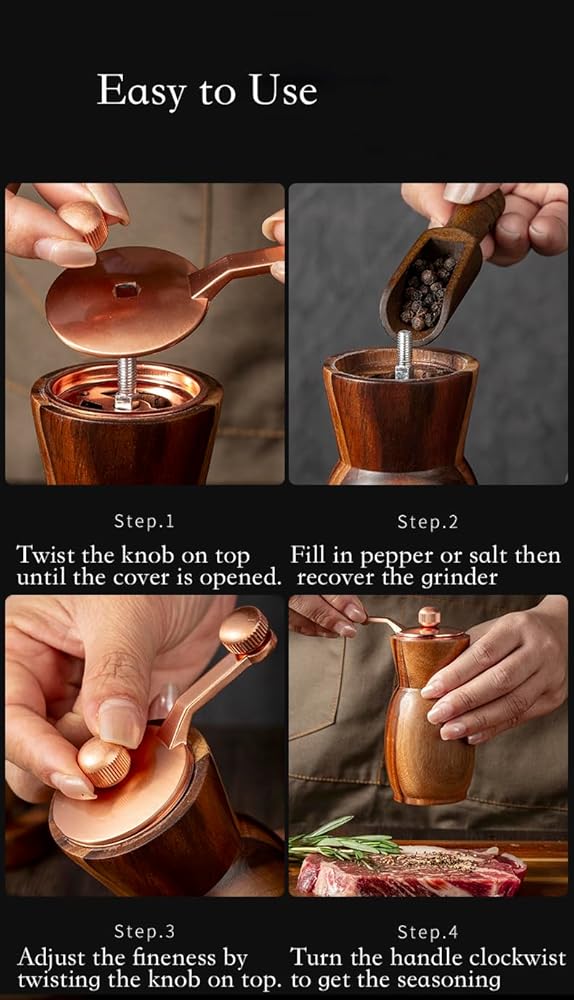 Easy to Use

Step.1
Twist the knob on top until the cover is opened.

Step.2
Fill in pepper or salt then recover the grinder

Step.3
Adjust the fineness by twisting the knob on top.

Step.4
Turn the handle clockwist to get the seasoning