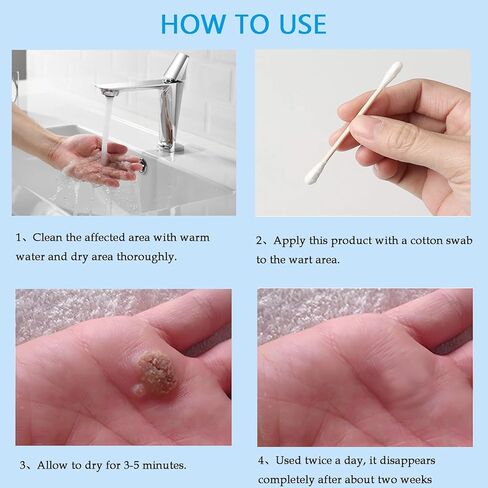 HOW TO USE

1、Clean the affected area with warm water and dry area thoroughly.

2、Apply this product with a cotton swab to the wart area.

3、Allow to dry for 3-5 minutes.

4、Used twice a day, it disappears completely after about two weeks