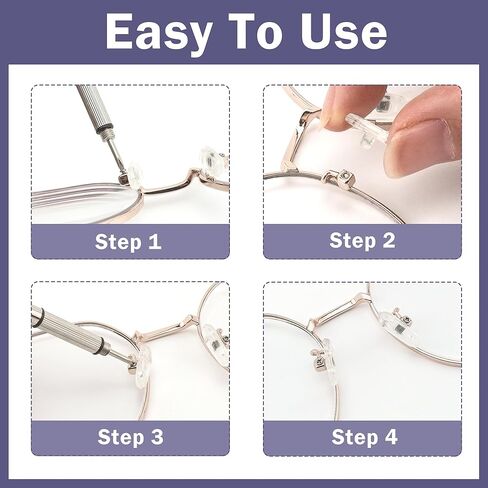 Easy To Use

Step 1

Step 2

Step 3

Step 4