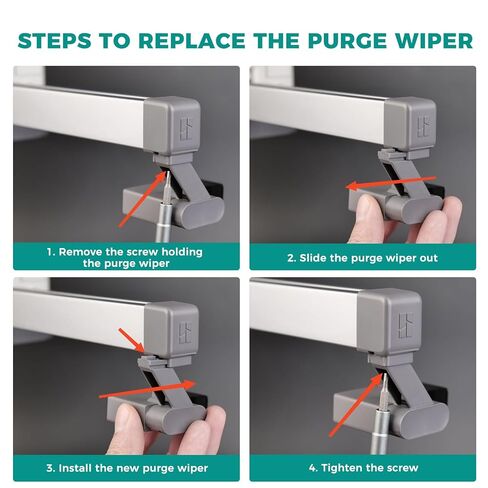 STEPS TO REPLACE THE PURGE WIPER

1. Remove the screw holding the purge wiper

2. Slide the purge wiper out

3. Install the new purge wiper

4. Tighten the screw