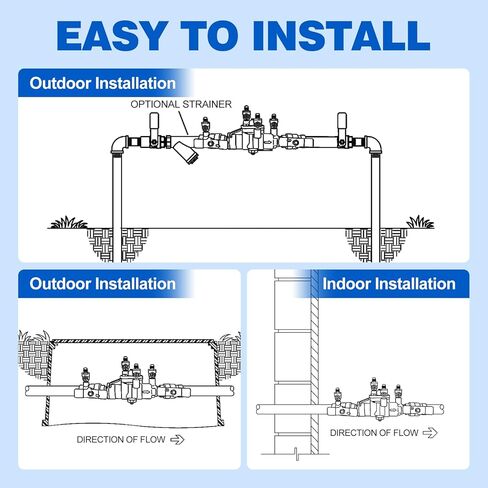 EASY TO INSTALL

Outdoor Installation

OPTIONAL STRAINER

Outdoor Installation

DIRECTION OF FLOW

Indoor Installation

DIRECTION OF FLOW