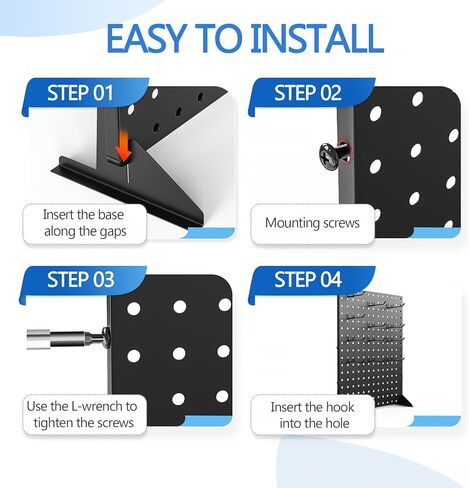 EASY TO INSTALL

STEP 01

Insert the base along the gaps

STEP 02

Mounting screws

STEP 03

Use the L-wrench to tighten the screws

STEP 04

Insert the hook into the hole