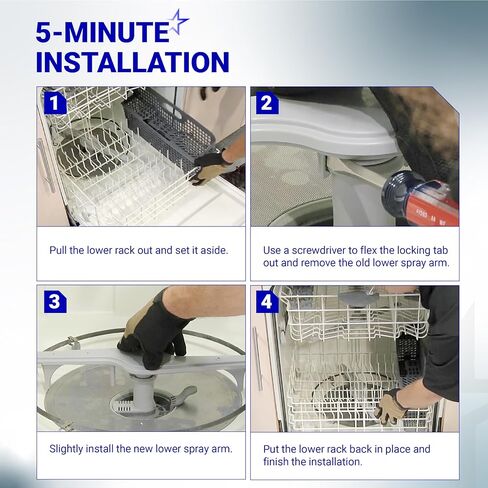 5-MINUTE INSTALLATION

1

Pull the lower rack out and set it aside.

2

Use a screwdriver to flex the locking tab out and remove the old lower spray arm.

3

Slightly install the new lower spray arm.

4

Put the lower rack back in place and finish the installation.