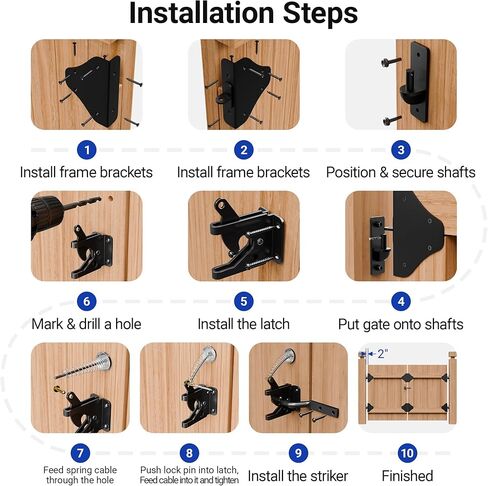 Installation Steps

1
Install frame brackets

2
Install frame brackets

3
Position & secure shafts

6
Mark & drill a hole

5
Install the latch

4
Put gate onto shafts

2"

7
Feed spring cable through the hole

8
Push lock pin into latch, Feed cable into it and tighten

9
Install the striker

10
Finished