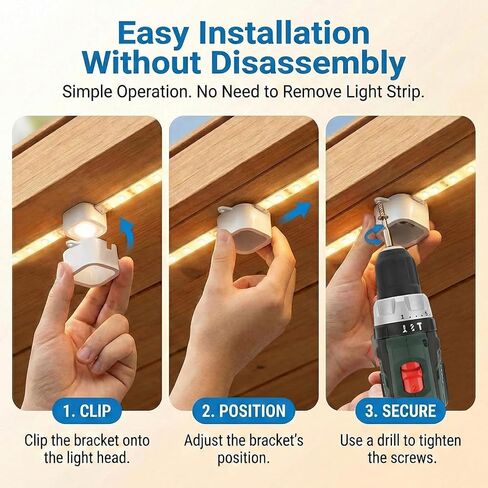 Easy Installation Without Disassembly

Simple Operation. No Need to Remove Light Strip.

1. CLIP

Clip the bracket onto the light head.

2. POSITION

Adjust the bracket's position.

3. SECURE

Use a drill to tighten the screws.