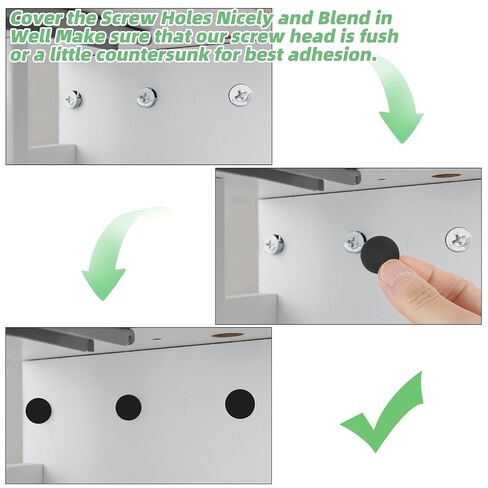 Cover the Screw Holes Nicely and Blend in Well Make sure that our screw head is fush or a little countersunk for best adhesion.