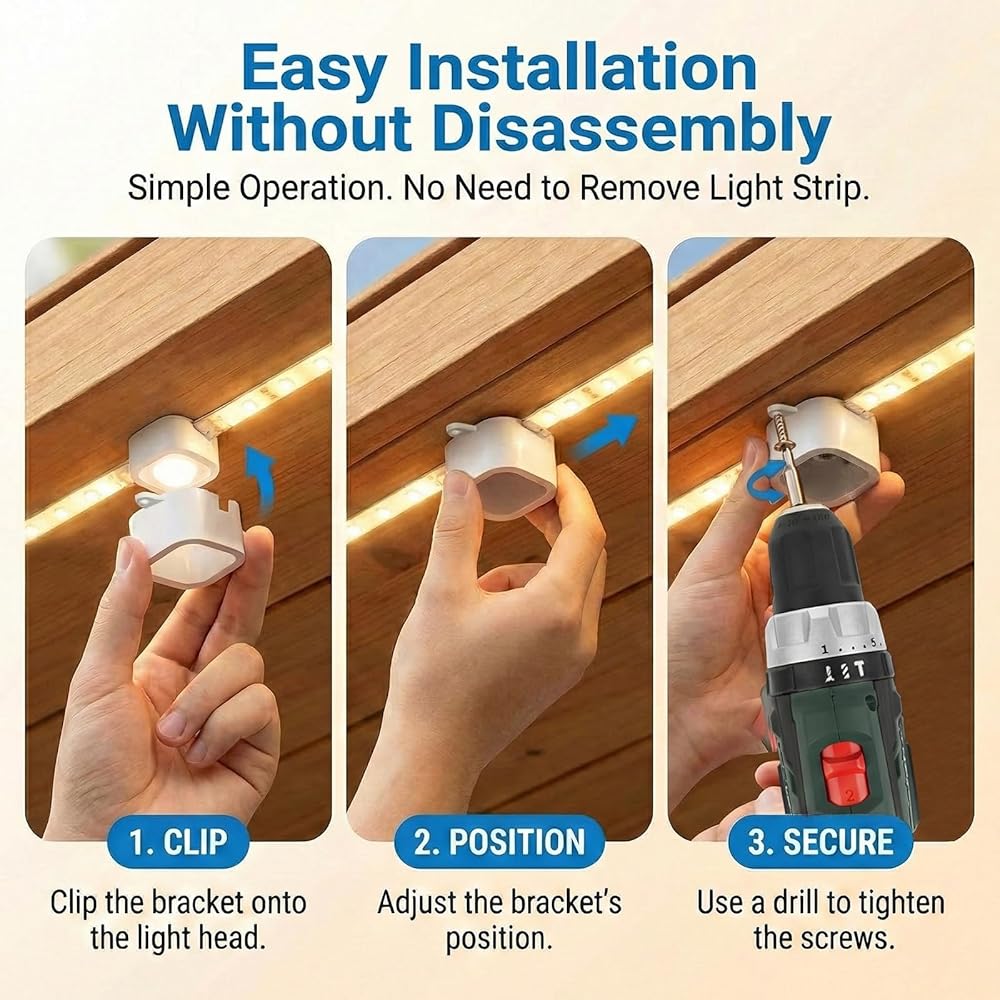 Easy Installation Without Disassembly

Simple Operation. No Need to Remove Light Strip.

1. CLIP

Clip the bracket onto the light head.

2. POSITION

Adjust the bracket's position.

3. SECURE

Use a drill to tighten the screws.