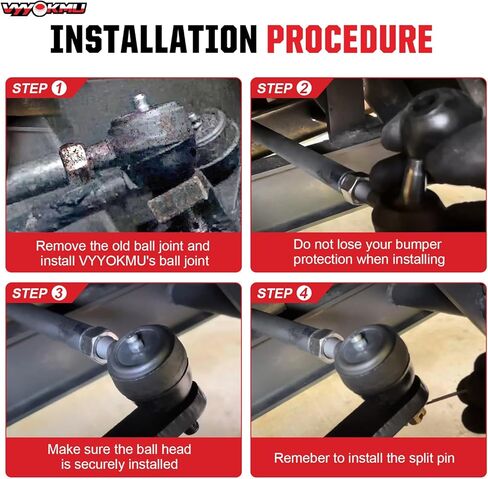 VYYOKMU

INSTALLATION PROCEDURE

STEP 1

Remove the old ball joint and install VYYOKMU's ball joint

STEP 2

Do not lose your bumper protection when installing

STEP 3

Make sure the ball head is securely installed

STEP 4

Remeber to install the split pin