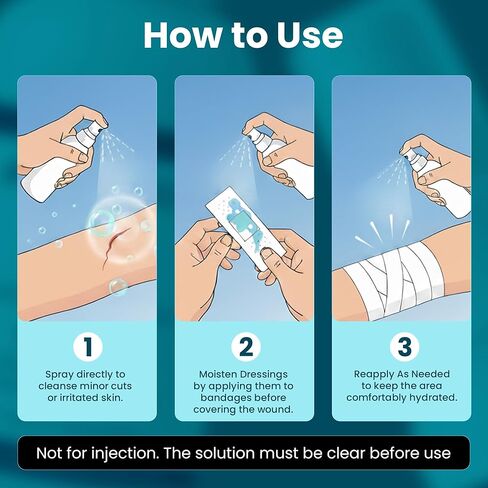 How to Use

1

Spray directly to cleanse minor cuts or irritated skin.

2

Moisten Dressings by applying them to bandages before covering the wound.

3

Reapply As Needed to keep the area comfortably hydrated.

Not for injection. The solution must be clear before use