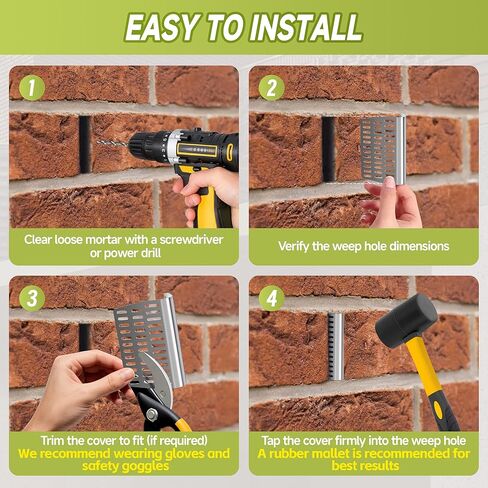 EASY TO INSTALL

1

Clear loose mortar with a screwdriver or power drill

2

Verify the weep hole dimensions

3

Trim the cover to fit (if required)
We recommend wearing gloves and safety goggles

4

Tap the cover firmly into the weep hole
A rubber mallet is recommended for best results