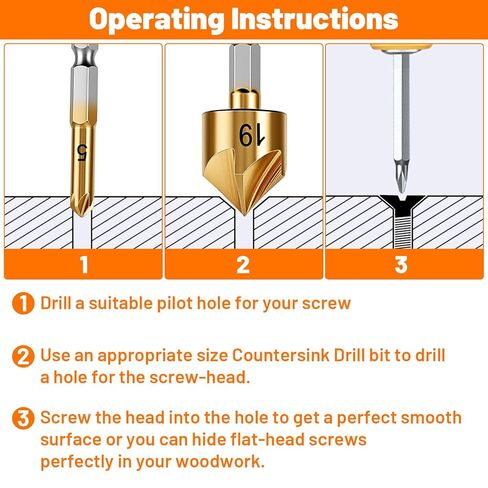 Operating Instructions

5

19

1

2

3

1 Drill a suitable pilot hole for your screw

2 Use an appropriate size Countersink Drill bit to drill a hole for the screw-head.

3 Screw the head into the hole to get a perfect smooth surface or you can hide flat-head screws perfectly in your woodwork.