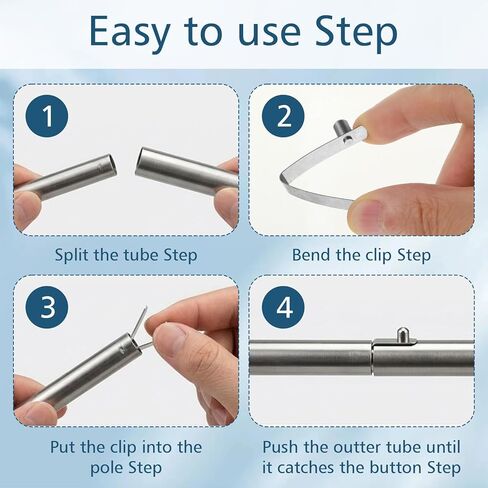 Easy to use Step

1

Split the tube Step

2

Bend the clip Step

3

Put the clip into the pole Step

4

Push the outter tube until it catches the button Step