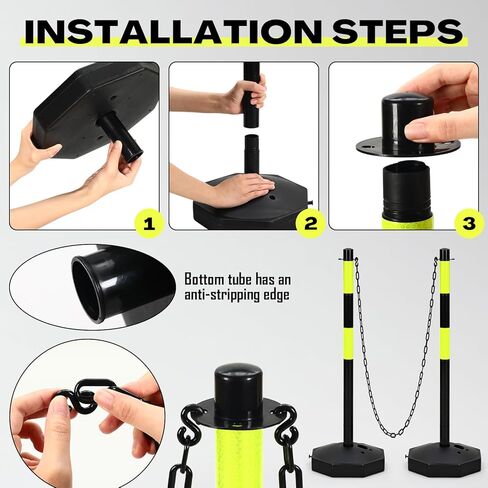 INSTALLATION STEPS

1

2

3

Bottom tube has an anti-stripping edge