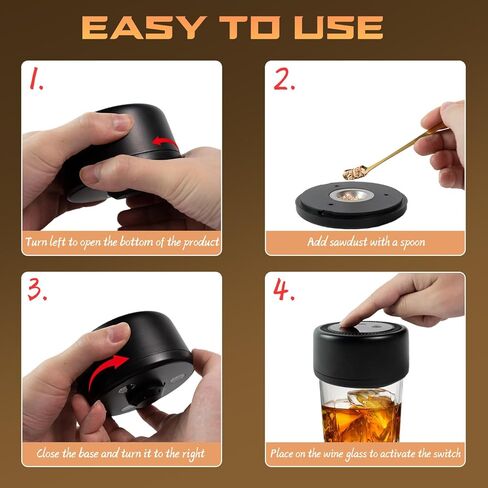 EASY TO USE

1.

Turn left to open the bottom of the product

2.

Add sawdust with a spoon

3.

Close the base and turn it to the right

4.

Place on the wine glass to activate the switch