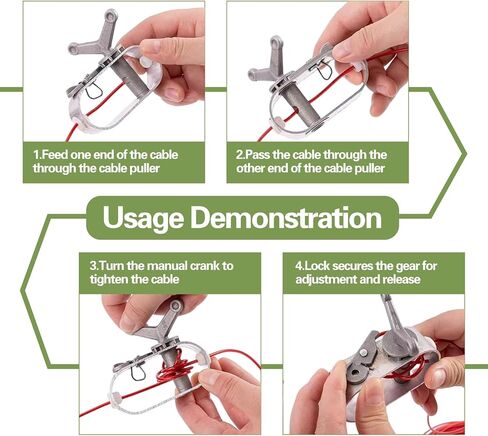 1.Feed one end of the cable through the cable puller

2.Pass the cable through the other end of the cable puller

Usage Demonstration

3.Turn the manual crank to tighten the cable

4.Lock secures the gear for adjustment and release