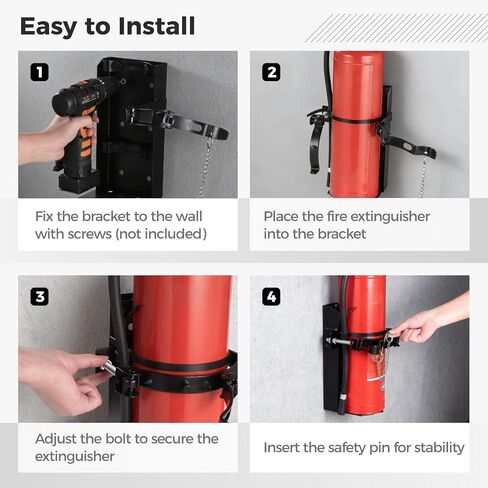 Easy to Install

1

Fix the bracket to the wall with screws (not included)

2

Place the fire extinguisher into the bracket

3

Adjust the bolt to secure the extinguisher

4

Insert the safety pin for stability