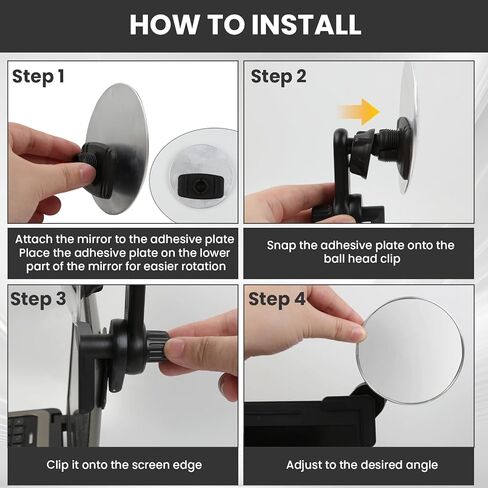 HOW TO INSTALL

Step 1

Attach the mirror to the adhesive plate
Place the adhesive plate on the lower part of the mirror for easier rotation

Step 2

Snap the adhesive plate onto the ball head clip

Step 3

Clip it onto the screen edge

Step 4

Adjust to the desired angle