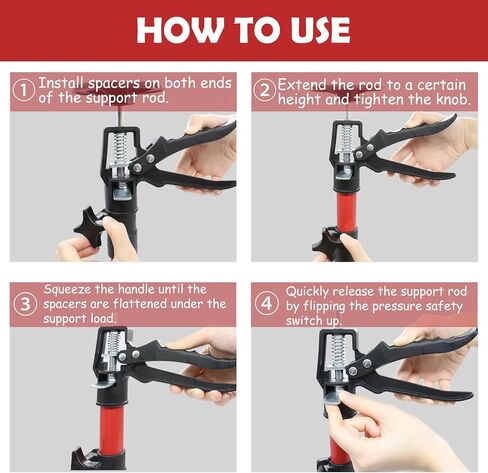 HOW TO USE

① Install spacers on both ends of the support rod.

② Extend the rod to a certain height and tighten the knob.

③ Squeeze the handle until the spacers are flattened under the support load.

④ Quickly release the support rod by flipping the pressure safety switch up.