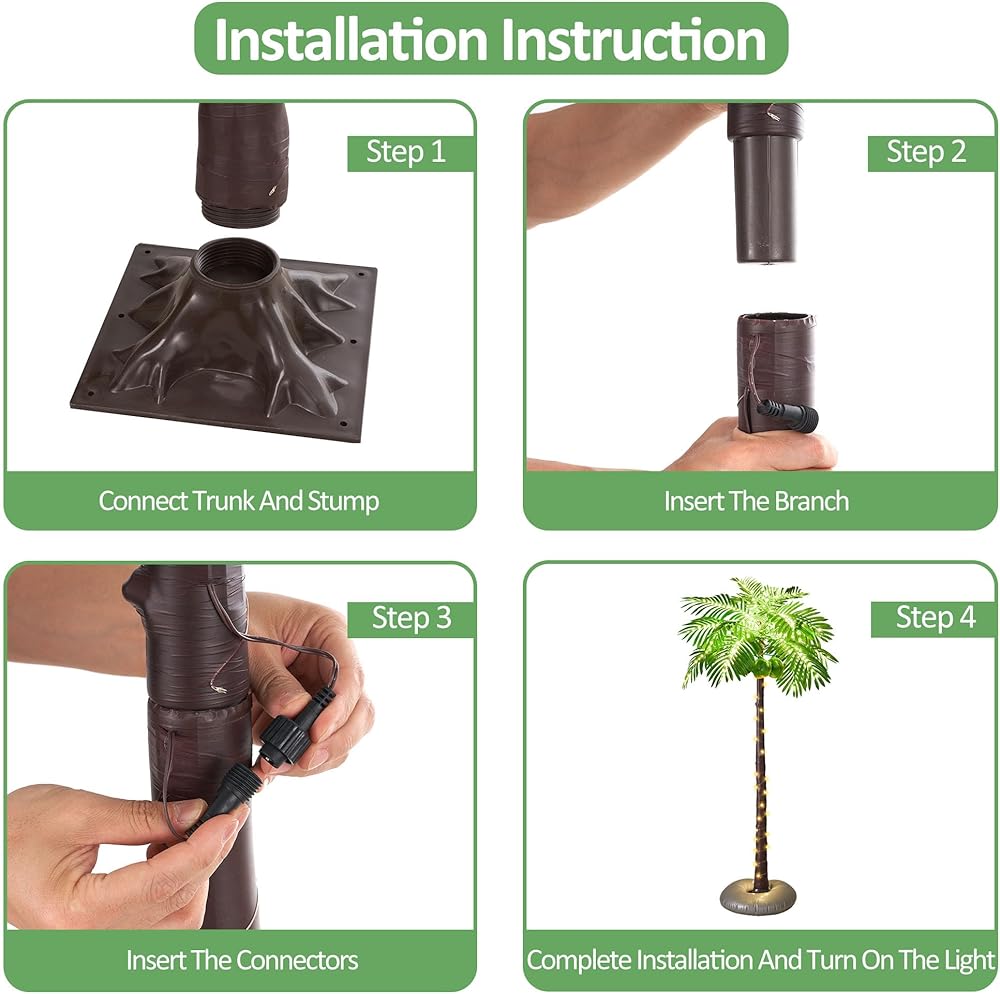 Installation Instruction

Step 1

Connect Trunk And Stump

Step 2

Insert The Branch

Step 3

Insert The Connectors

Step 4

Complete Installation And Turn On The Light