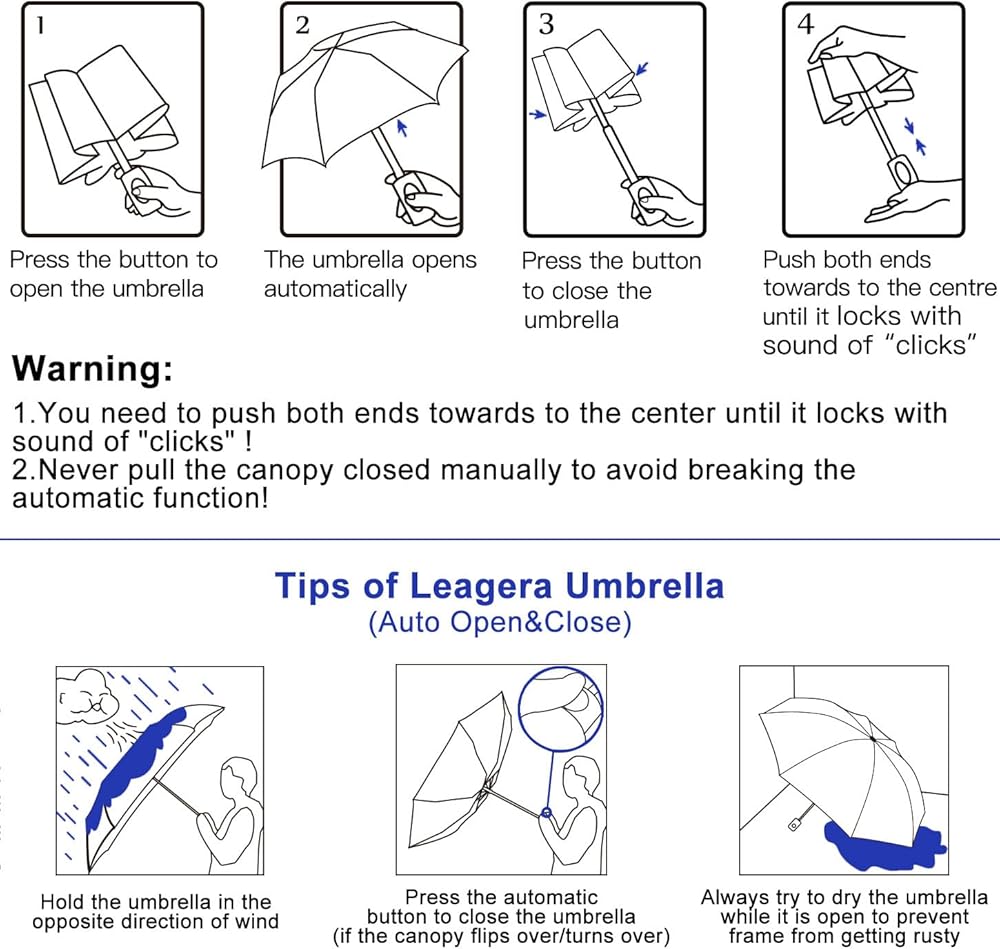 1

Press the button to open the umbrella

2

The umbrella opens automatically

3

Press the button to close the umbrella

4

Push both ends towards to the centre until it locks with sound of "clicks"

Warning:

1.You need to push both ends towards to the center until it locks with sound of "clicks" !
2.Never pull the canopy closed manually to avoid breaking the automatic function!

Tips of Leagera Umbrella
(Auto Open&Close)

Hold the umbrella in the opposite direction of wind

Press the automatic button to close the umbrella (if the canopy flips over/turns over)

Always try to dry the umbrella while it is open to prevent frame from getting rusty