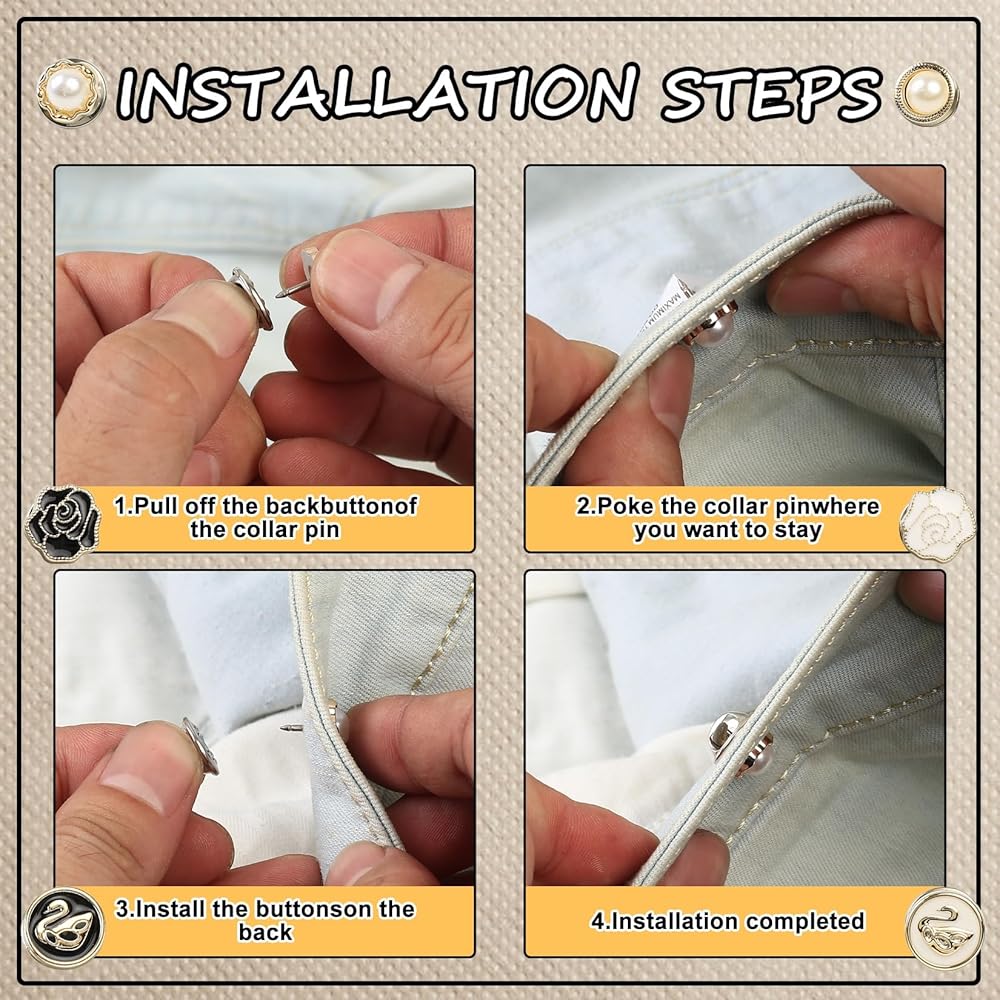 INSTALLATION STEPS

1.Pull off the backbuttonof the collar pin

2.Poke the collar pinwhere you want to stay

3.Install the buttonson the back

4.Installation completed