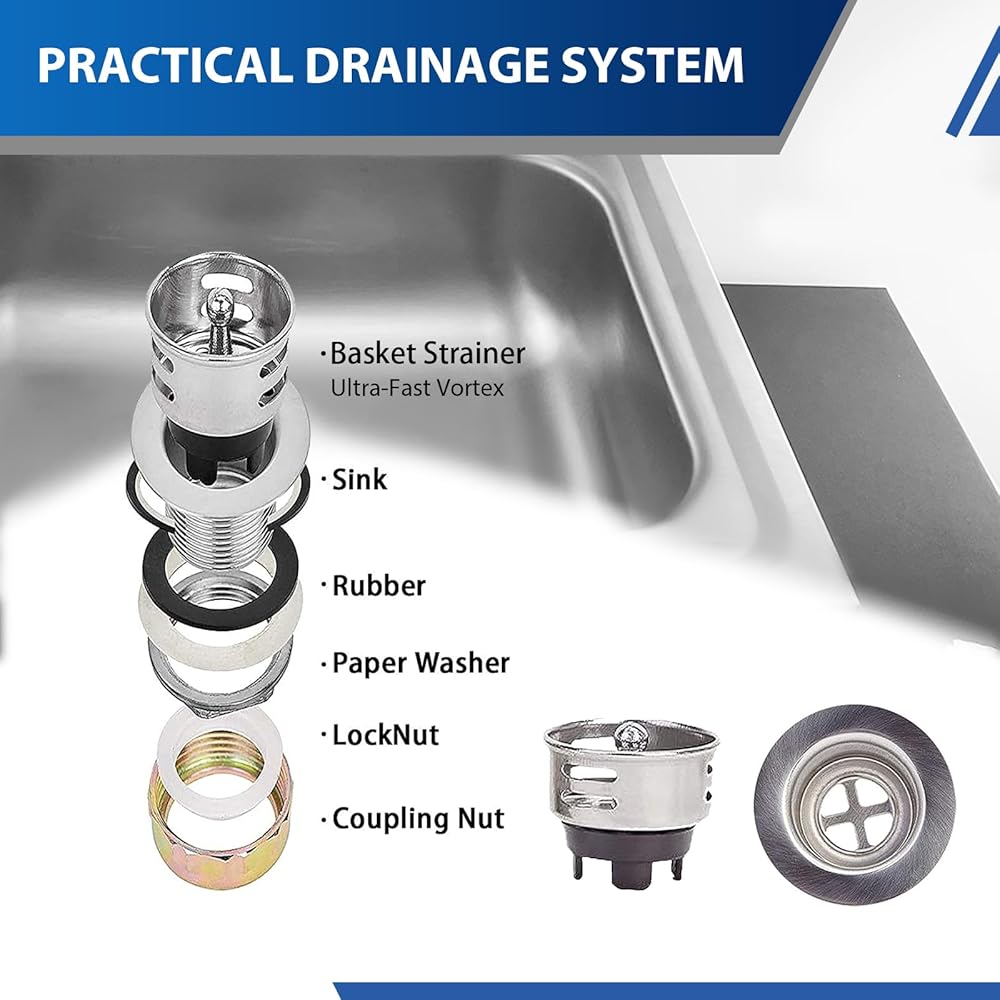 PRACTICAL DRAINAGE SYSTEM

·Basket Strainer
Ultra-Fast Vortex

·Sink

·Rubber

·Paper Washer

·LockNut

·Coupling Nut