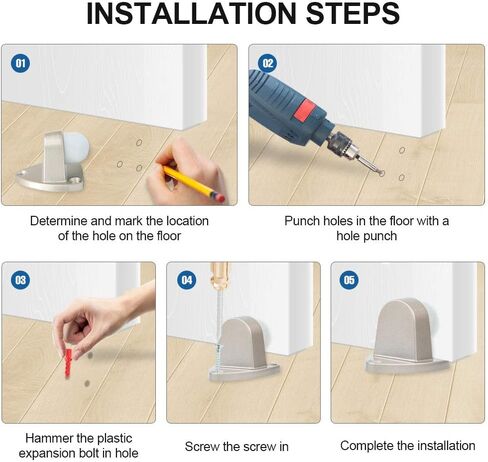 INSTALLATION STEPS

01

Determine and mark the location of the hole on the floor

02

Punch holes in the floor with a hole punch

03

Hammer the plastic expansion bolt in hole

04

Screw the screw in

05

Complete the installation