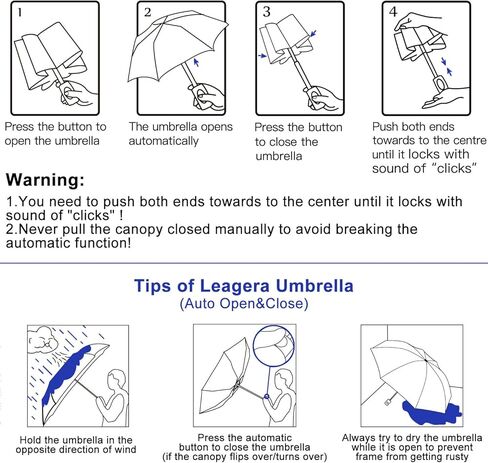 1

Press the button to open the umbrella

2

The umbrella opens automatically

3

Press the button to close the umbrella

4

Push both ends towards to the centre until it locks with sound of "clicks"

Warning:

1.You need to push both ends towards to the center until it locks with sound of "clicks" !
2.Never pull the canopy closed manually to avoid breaking the automatic function!

Tips of Leagera Umbrella
(Auto Open&Close)

Hold the umbrella in the opposite direction of wind

Press the automatic button to close the umbrella (if the canopy flips over/turns over)

Always try to dry the umbrella while it is open to prevent frame from getting rusty