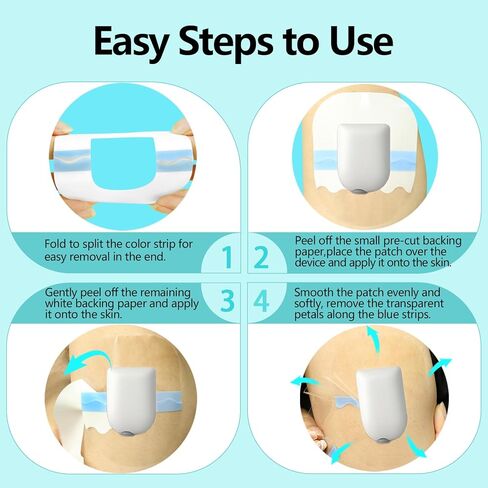 Easy Steps to Use

Fold to split the color strip for easy removal in the end.

1

2

Peel off the small pre-cut backing paper,place the patch over the device and apply it onto the skin.

Gently peel off the remaining white backing paper and apply it onto the skin.

3

4

Smooth the patch evenly and softly, remove the transparent petals along the blue strips.