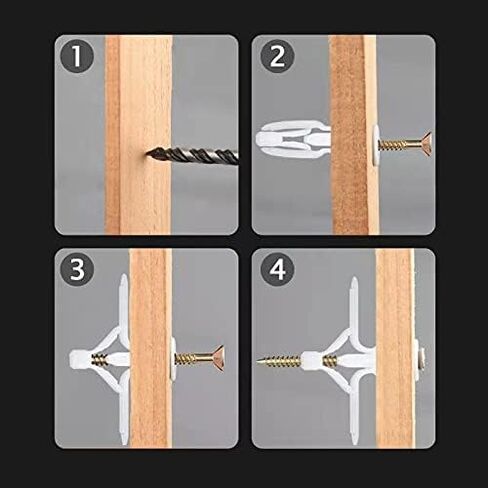 1
2
3
4